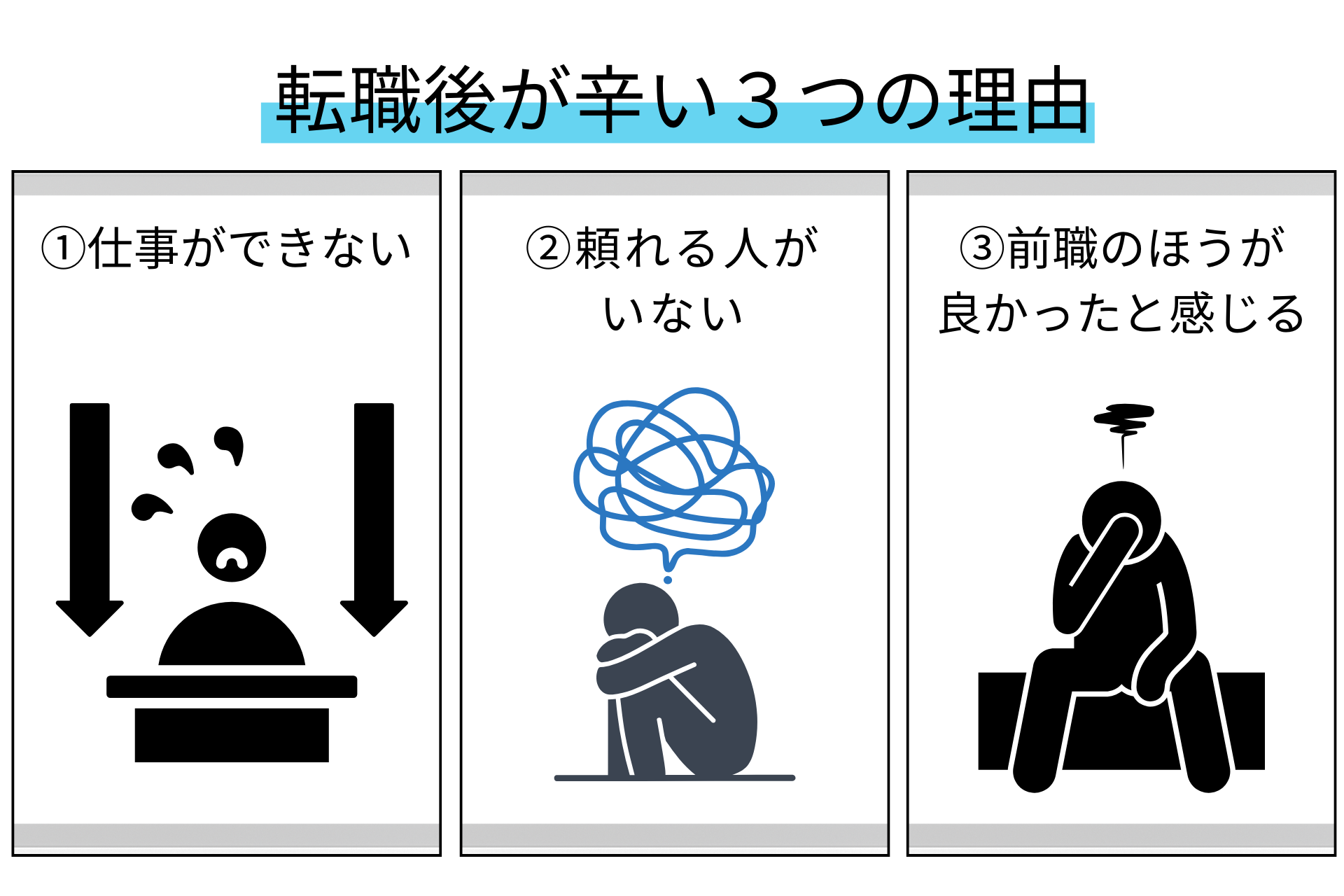 転職後が辛い３つの理由

①仕事ができない

②頼れる人がいない

③前職のほうが良かったと感じる